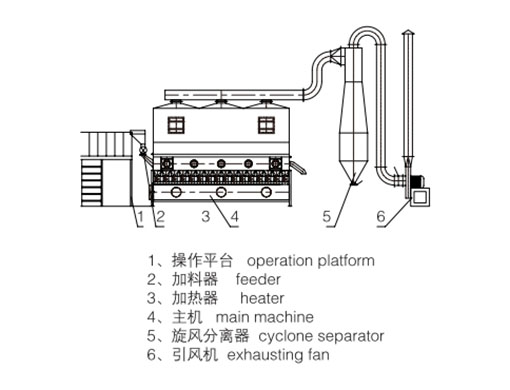 1 2 3 4 5 6

1、操作平台 operation platform
2、加料器 feeder
3、加热器 heater
4、主机 main machine
5、旋风分离器 cyclone separator
6、引风机 exhausting fan